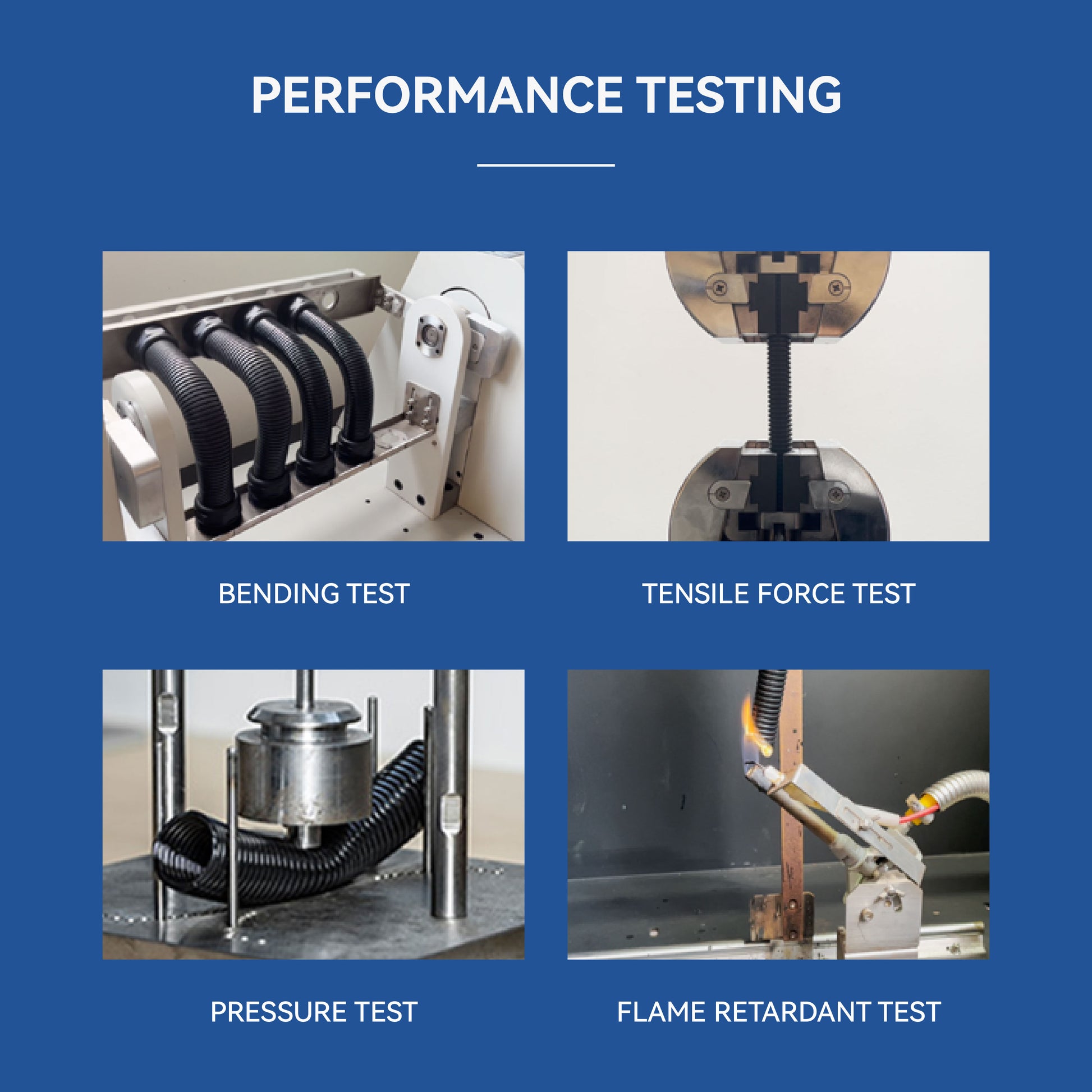 PERFORMANCE TESTING

BENDING TEST

TENSILE FORCE TEST

PRESSURE TEST

FLAME RETARDANT TEST