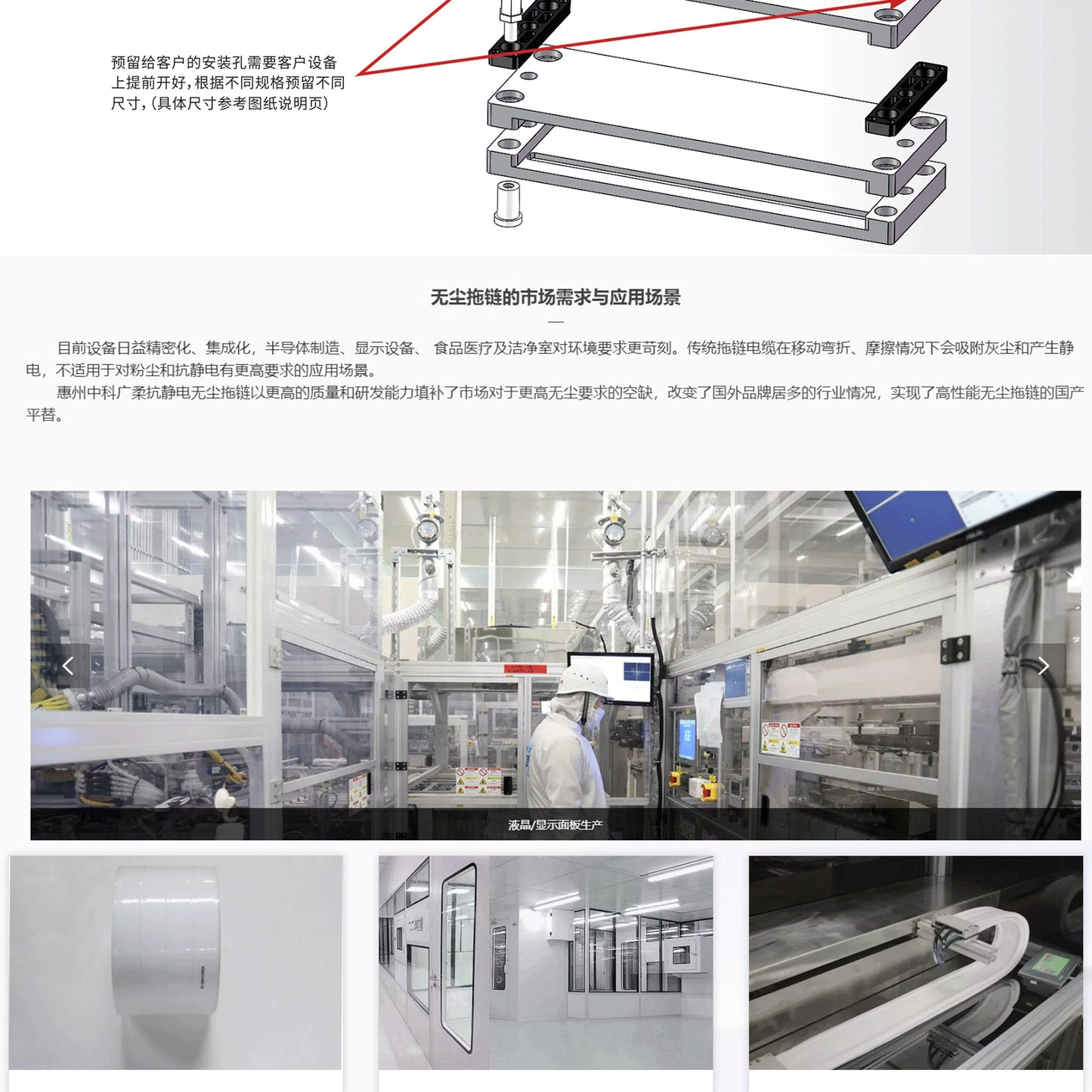 预留给客户的安装孔需要客户设备上提前开好，根据不同规格预留不同尺寸，（具体尺寸参考图纸说明页）

无尘拖链的市场需求与应用场景

目前设备日益精密化、集成化，半导体制造、显示设备、 食品医疗及洁净室对环境要求更苛刻。传统拖链电缆在移动弯折、摩擦情况下会吸附灰尘和产生静电，不适用于对粉尘和抗静电有更高要求的应用场景。

惠州中科广柔抗静电无尘拖链以更高的质量和研发能力填补了市场对于更高无尘要求的空缺，改变了国外品牌居多的行业情况，实现了高性能无尘拖链的国产平替。

液晶/显示面板生产